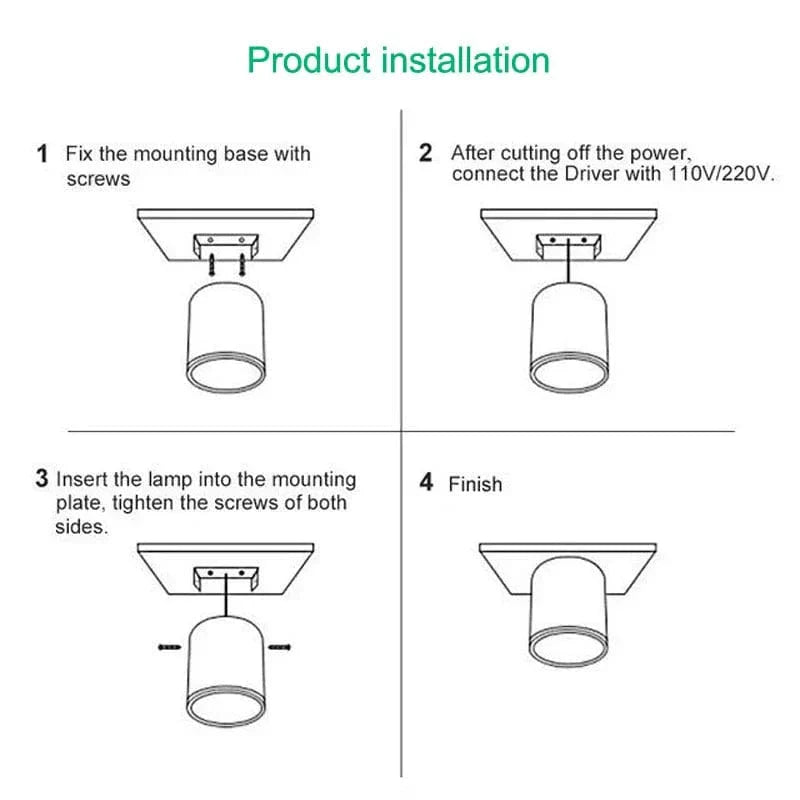 Product installation

1 Fix the mounting base with screws

2 After cutting off the power, connect the Driver with 110V/220V.

3 Insert the lamp into the mounting plate, tighten the screws of both sides.

4 Finish