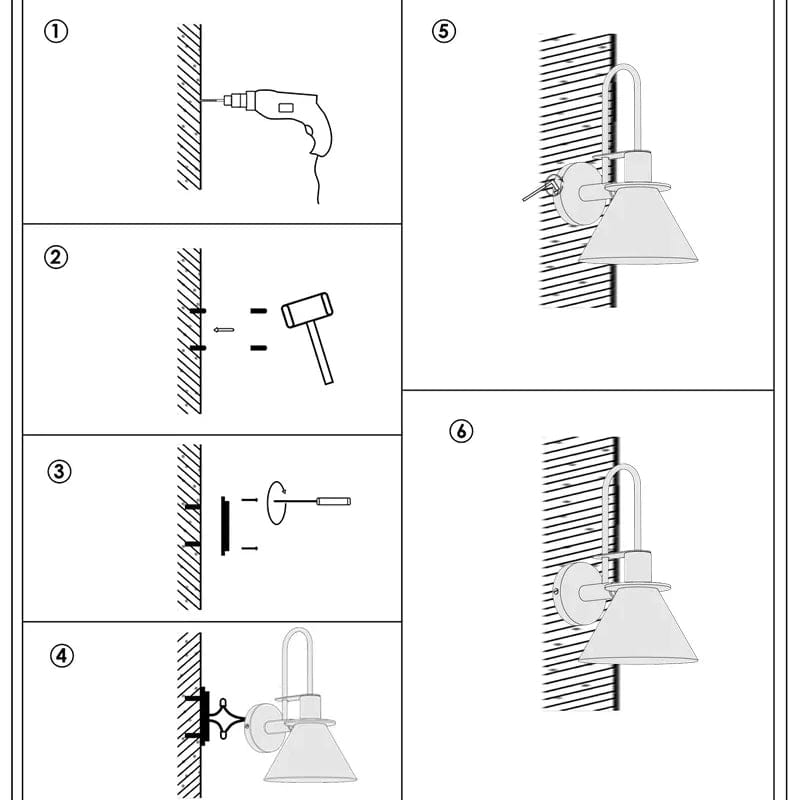 ①

②

③

④

⑤

⑥